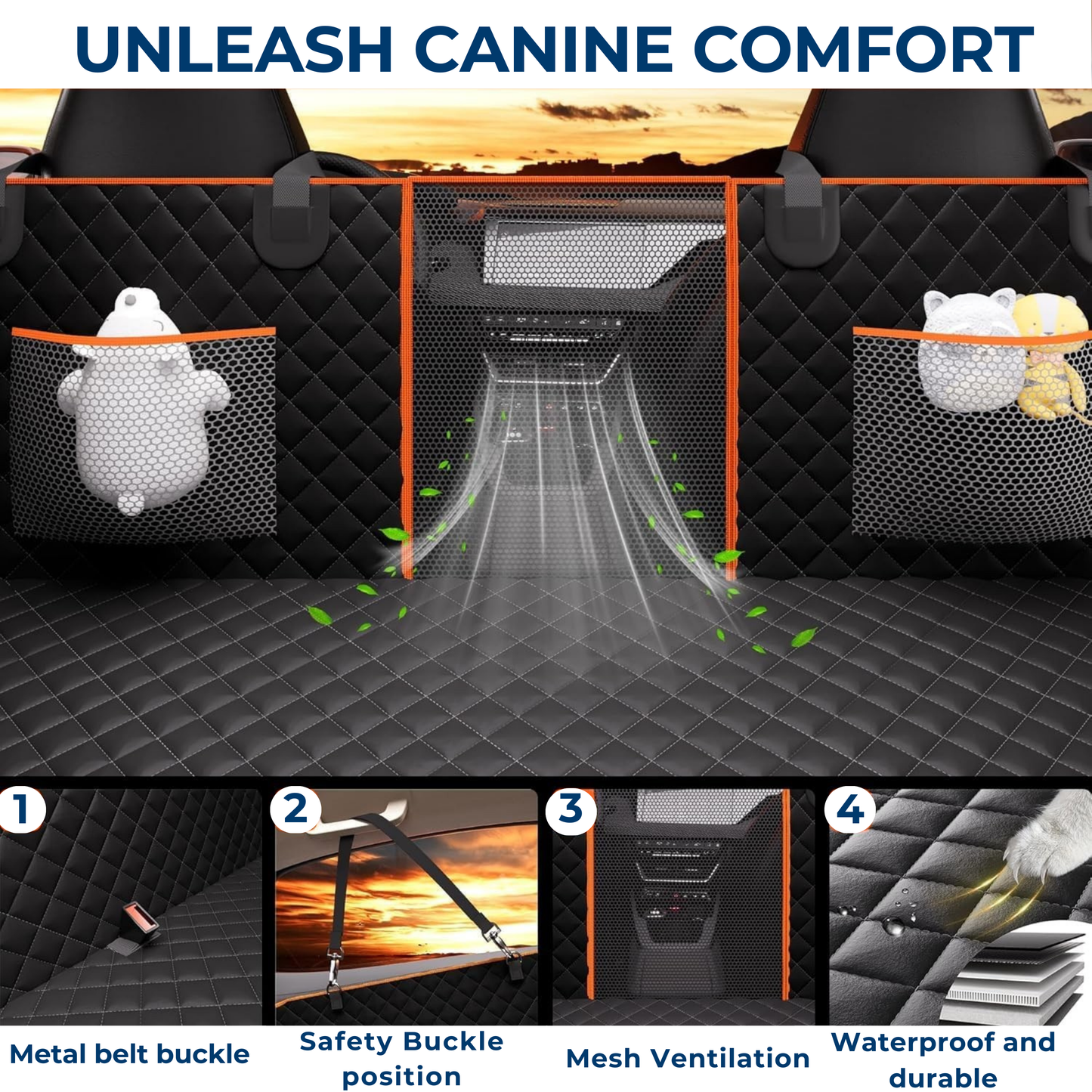 UNLEASH CANINE COMFORT

1

Metal belt buckle

2

Safety Buckle position

3

Mesh Ventilation

4

Waterproof and durable